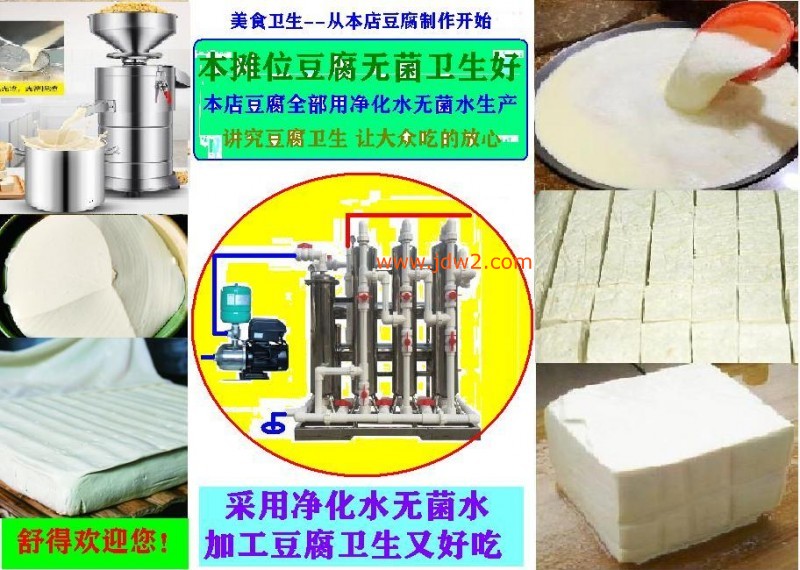 美食卫生--从本店豆腐制作开始

本摊位豆腐无菌卫生好
本店豆腐全部用净化水无菌水生产
讲究豆腐卫生 让大众吃的放心

www.jdw2.com

采用净化水无菌水
加工豆腐卫生又好吃

舒得欢迎您!