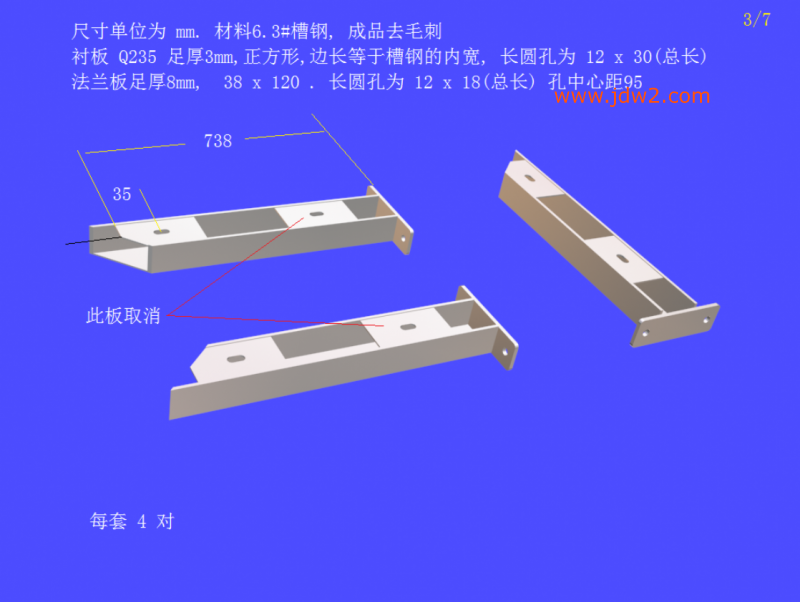 3/7

尺寸单位为 mm. 材料6.3#槽钢, 成品去毛刺
衬板 Q235 足厚3mm,正方形,边长等于槽钢的内宽, 长圆孔为 12 x 30(总长)
法兰板足厚8mm, 38 x 120 . 长圆孔为 12 x 18(总长) 孔中心距95

www.jdw2.com

738

35

此板取消

每套 4 对