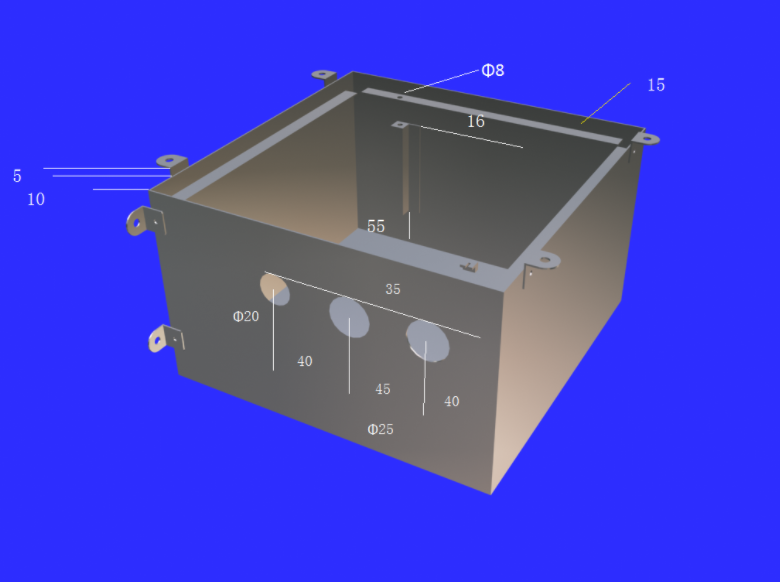 Φ8
15
16
5
10
55
35
Φ20
40
45
40
Φ25