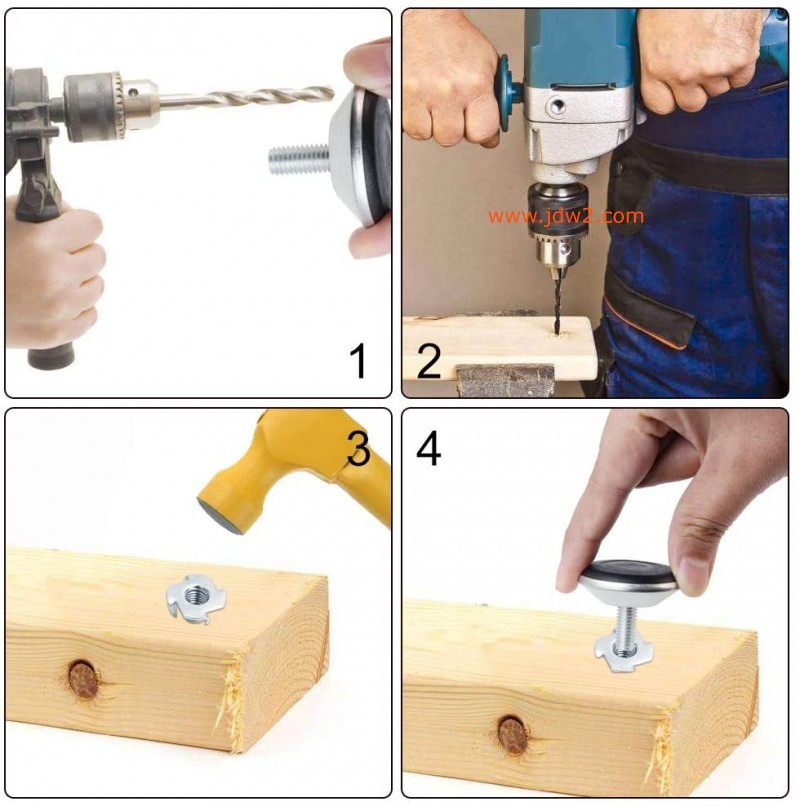 1

www.jdw2.com

2

3

4