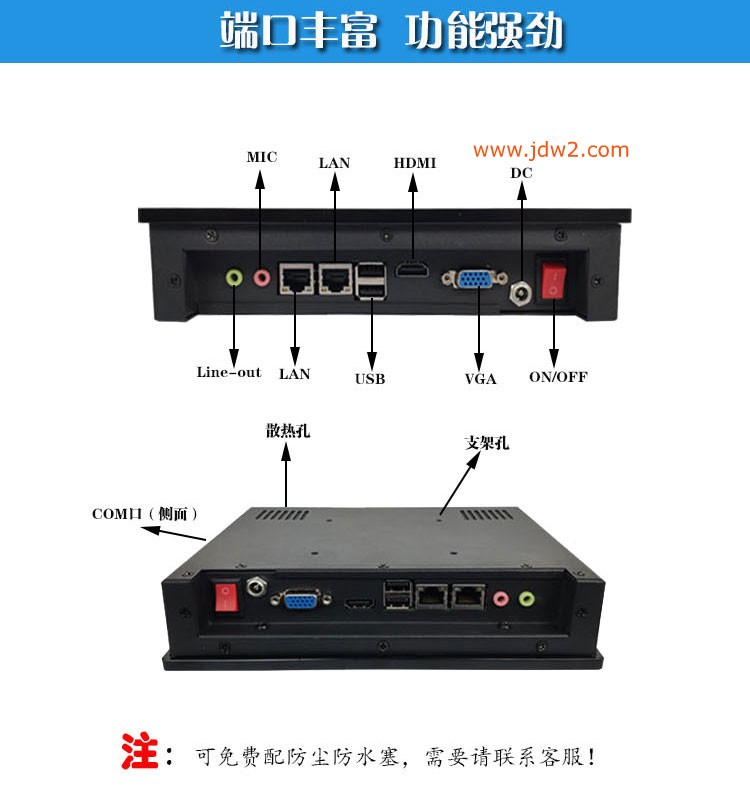 端口丰富 功能强劲

www.jdw2.com

MIC

LAN

HDMI

DC

Line-out

LAN

USB

VGA

ON/OFF

散热孔

支架孔

COM口（侧面）

注：可免费配防尘防水塞，需要请联系客服！