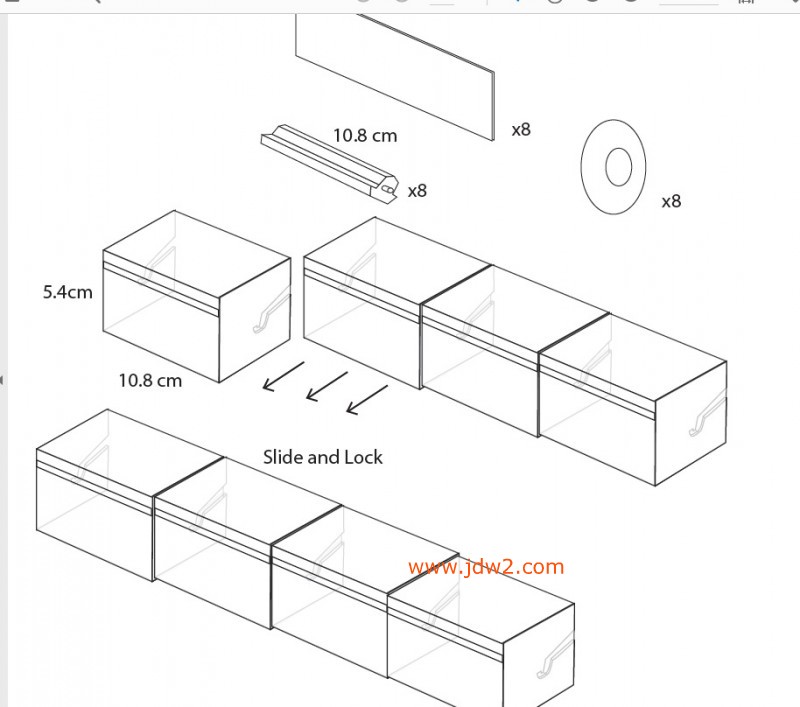 x8

10.8 cm

x8

x8

5.4cm

10.8 cm

Slide and Lock

www.jdw2.com