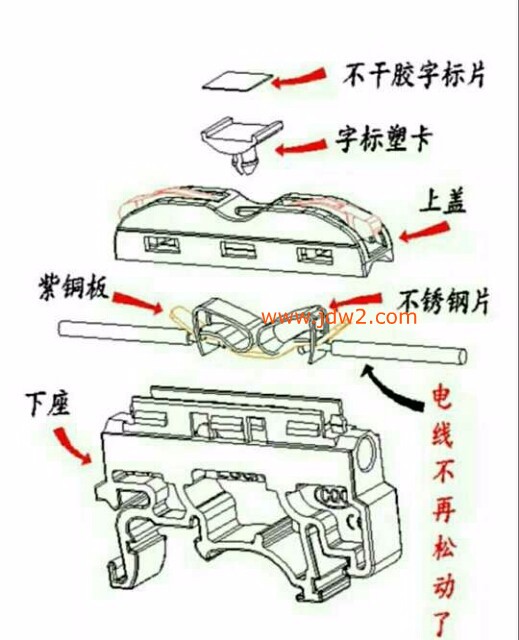 不干胶字标片

字标塑卡

上盖

紫铜板

不锈钢片

www.jdw2.com

下座

电线不再松动了

CQC

CE