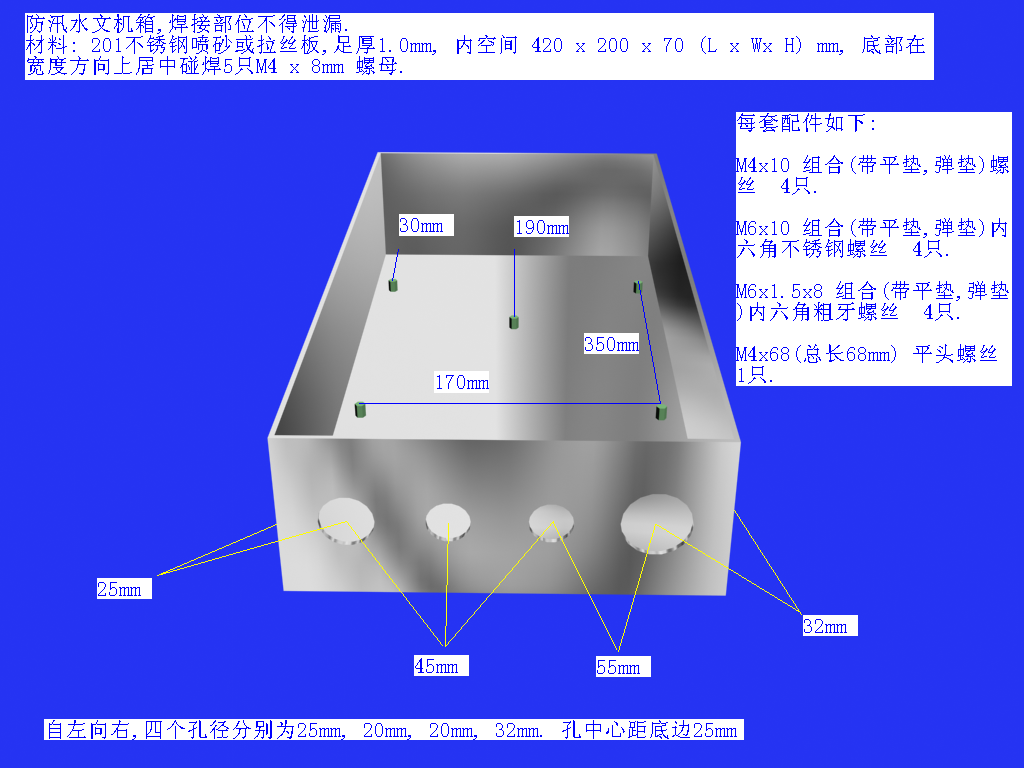 防汛水文机箱,焊接部位不得泄漏.
材料: 201不锈钢喷砂或拉丝板,足厚1.0mm, 内空间 420 x 200 x 70 (L x Wx H) mm, 底部在宽度方向上居中碰焊5只M4 x 8mm 螺母.

每套配件如下:

M4x10 组合(带平垫,弹垫)螺丝 4只.

M6x10 组合(带平垫,弹垫)内六角不锈钢螺丝 4只.

M6x1.5x8 组合(带平垫,弹垫)内六角粗牙螺丝 4只.

M4x68(总长68mm) 平头螺丝 1只.

30mm

190mm

350mm

170mm

25mm

45mm

55mm

32mm

自左向右,四个孔径分别为25mm, 20mm, 20mm, 32mm. 孔中心距底边25mm