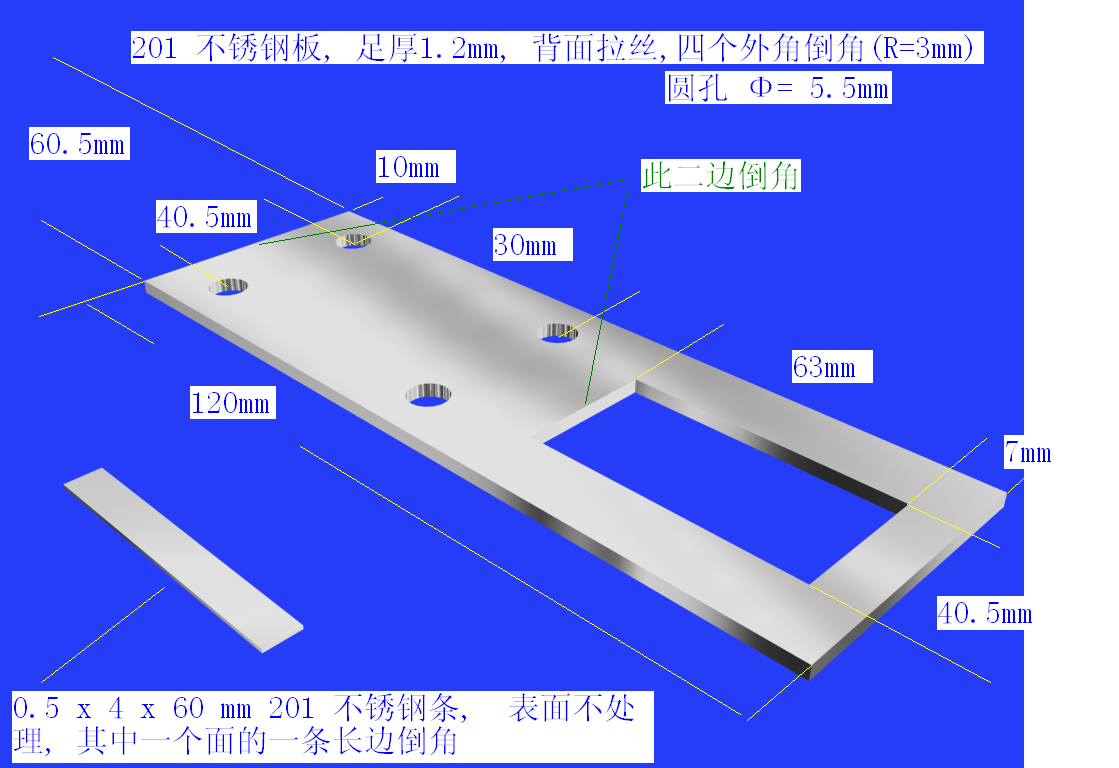 201 不锈钢板, 足厚1.2mm, 背面拉丝,四个外角倒角(R=3mm)
圆孔 Φ= 5.5mm

60.5mm

10mm

此二边倒角

40.5mm

30mm

63mm

120mm

7mm

40.5mm

0.5 x 4 x 60 mm 201 不锈钢条, 表面不处理, 其中一个面的一条长边倒角